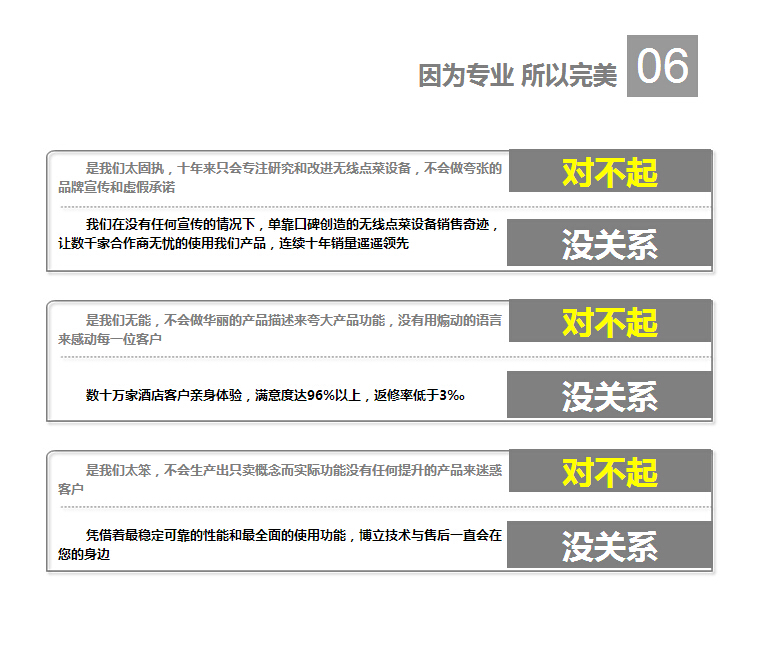 因为专业 所以完美 06

是我们太固执，十年来只会专注研究和改进无线点菜设备，不会做夸张的品牌宣传和虚假承诺

对不起

我们在没有任何宣传的情况下，单靠口碑创造的无线点菜设备销售奇迹，让数千家合作商无忧的使用我们产品，连续十年销量遥遥领先

没关系

是我们无能，不会做华丽的产品描述来夸大产品功能，没有用煽动的语言来感动每一位客户

对不起

数十万家酒店客户亲身体验，满意度达96%以上，返修率低于3‰

没关系

是我们太笨，不会生产出只卖概念而实际功能没有任何提升的产品来迷惑客户

对不起

凭借着最稳定可靠的性能和最全面的使用功能，博立技术与售后一直会在您的身边

没关系